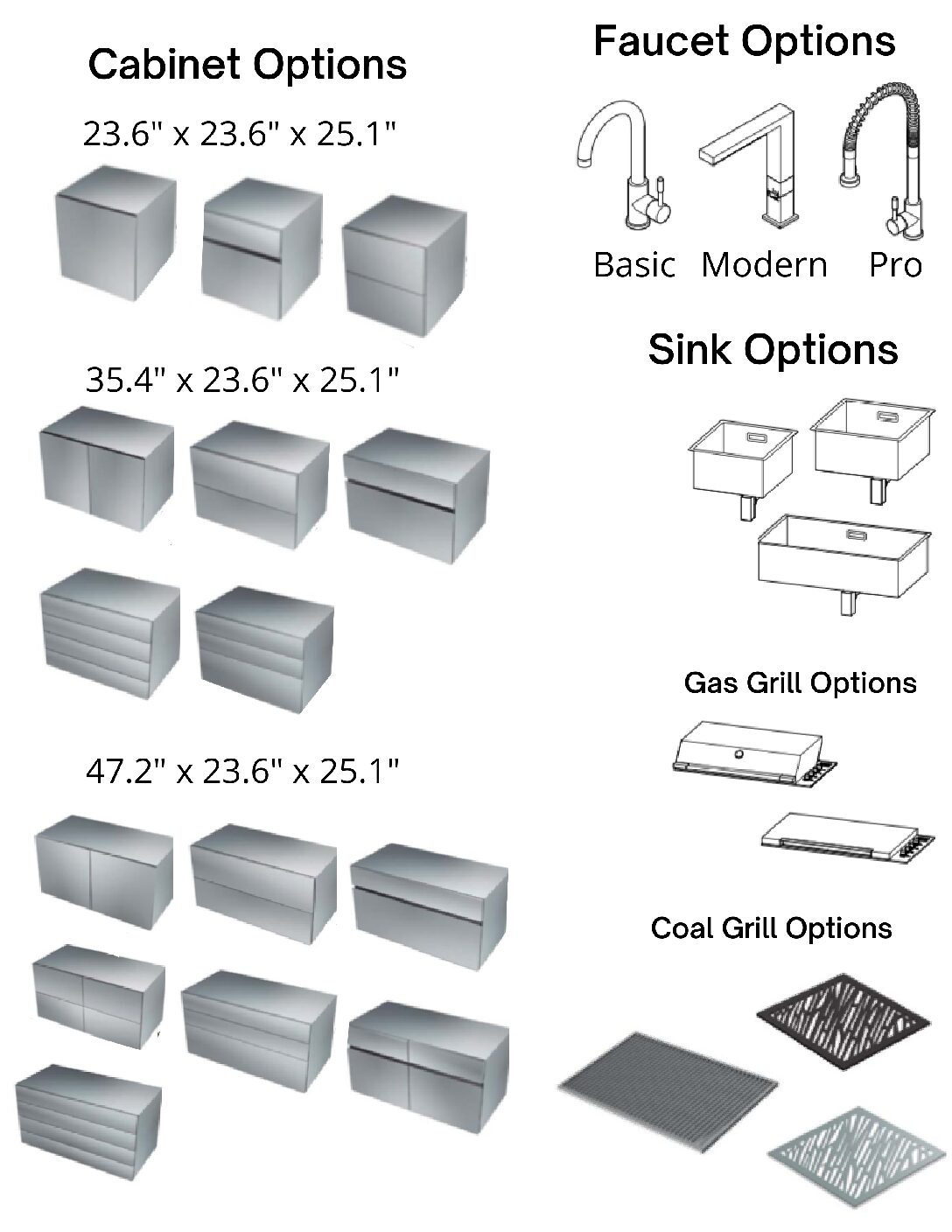 Cabinet Options

23.6" x 23.6" x 25.1"

35.4" x 23.6" x 25.1"

47.2" x 23.6" x 25.1"

Faucet Options

Basic Modern Pro

Sink Options

Gas Grill Options

Coal Grill Options